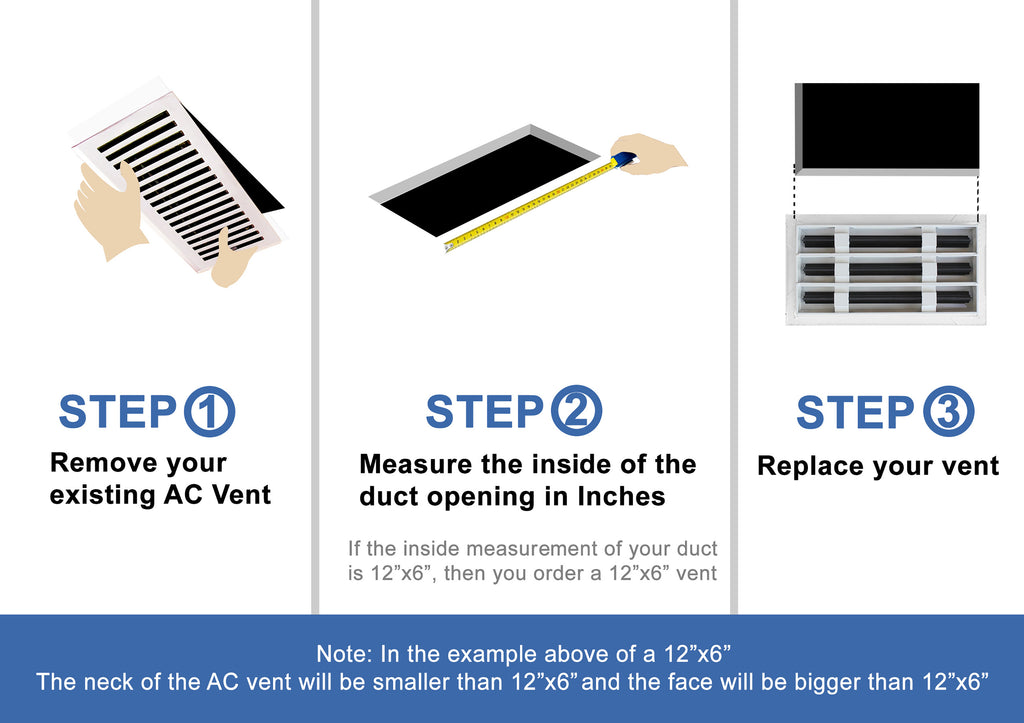 STEP 1
Remove your existing AC Vent

STEP 2
Measure the inside of the duct opening in Inches

If the inside measurement of your duct is 12”x6”, then you order a 12”x6” vent

STEP 3
Replace your vent

Note: In the example above of a 12”x6”
The neck of the AC vent will be smaller than 12”x6” and the face will be bigger than 12”x6”