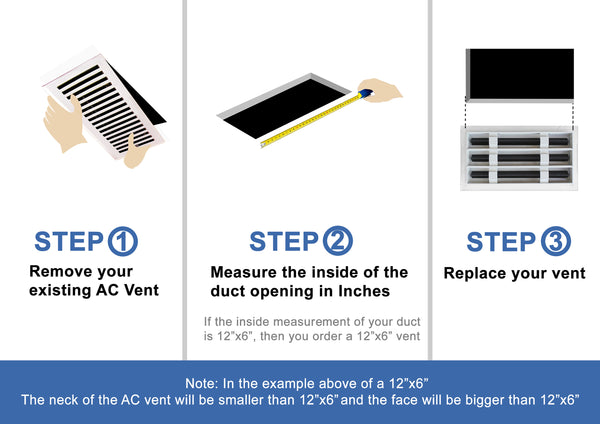 STEP ①
Remove your existing AC Vent

STEP ②
Measure the inside of the duct opening in Inches

If the inside measurement of your duct is 12"x6", then you order a 12"x6" vent

STEP ③
Replace your vent

Note: In the example above of a 12"x6"
The neck of the AC vent will be smaller than 12"x6" and the face will be bigger than 12"x6"